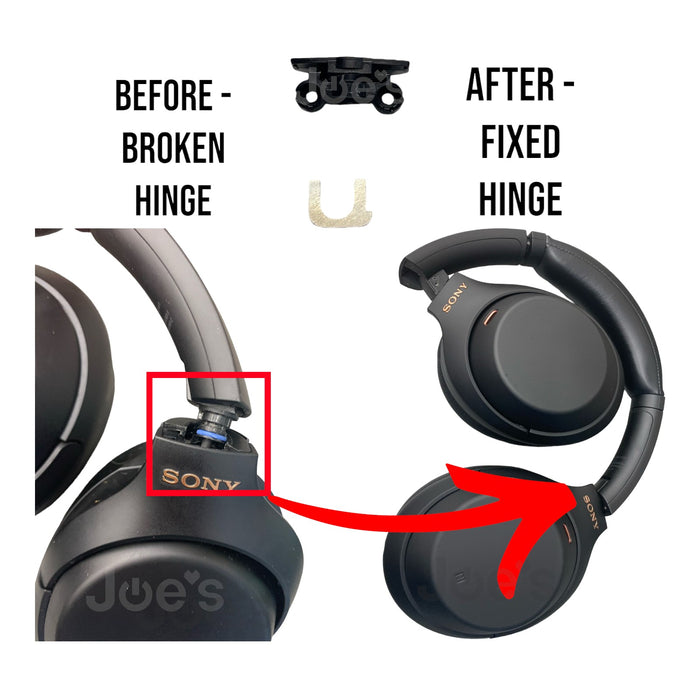 BEFORE - BROKEN HINGE

Joe's

AFTER - FIXED HINGE

SONY

SONY

SONY

Joe's

Joe's