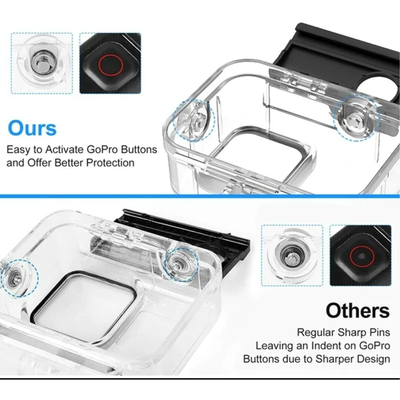 Ours
Easy to Activate GoPro Buttons and Offer Better Protection

Others
Regular Sharp Pins Leaving an Indent on GoPro Buttons due to Sharper Design