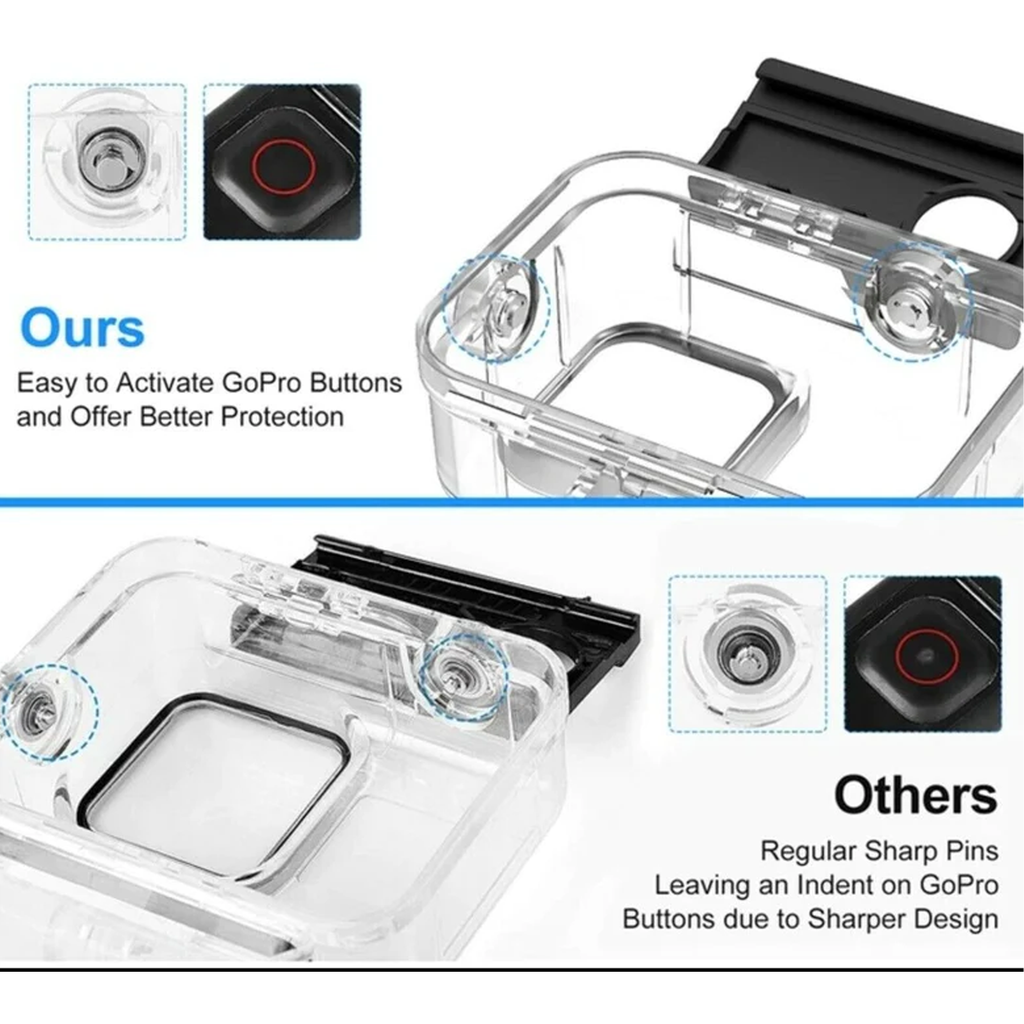 Ours
Easy to Activate GoPro Buttons and Offer Better Protection

Others
Regular Sharp Pins Leaving an Indent on GoPro Buttons due to Sharper Design